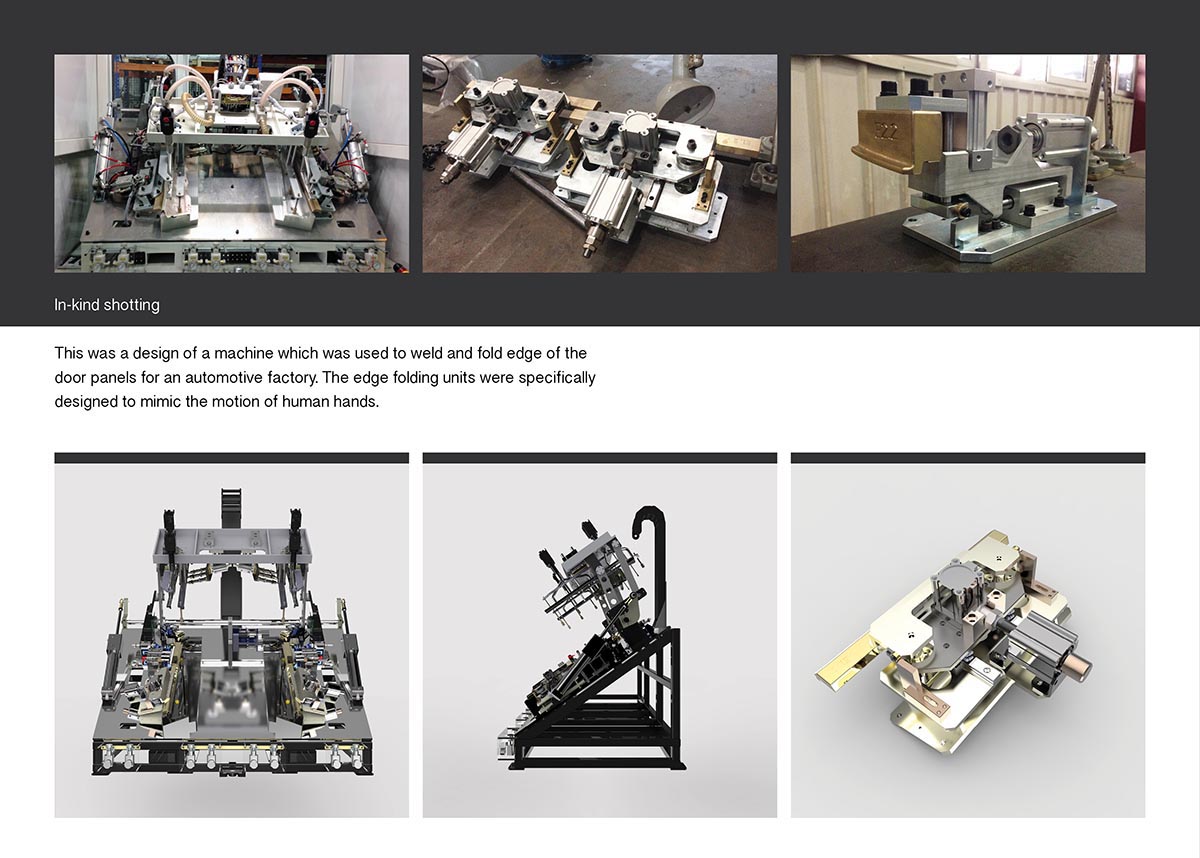 In-kind shotting

This was a design of a machine which was used to weld and fold edge of the door panels for an automotive factory. The edge folding units were specifically designed to mimic the motion of human hands.